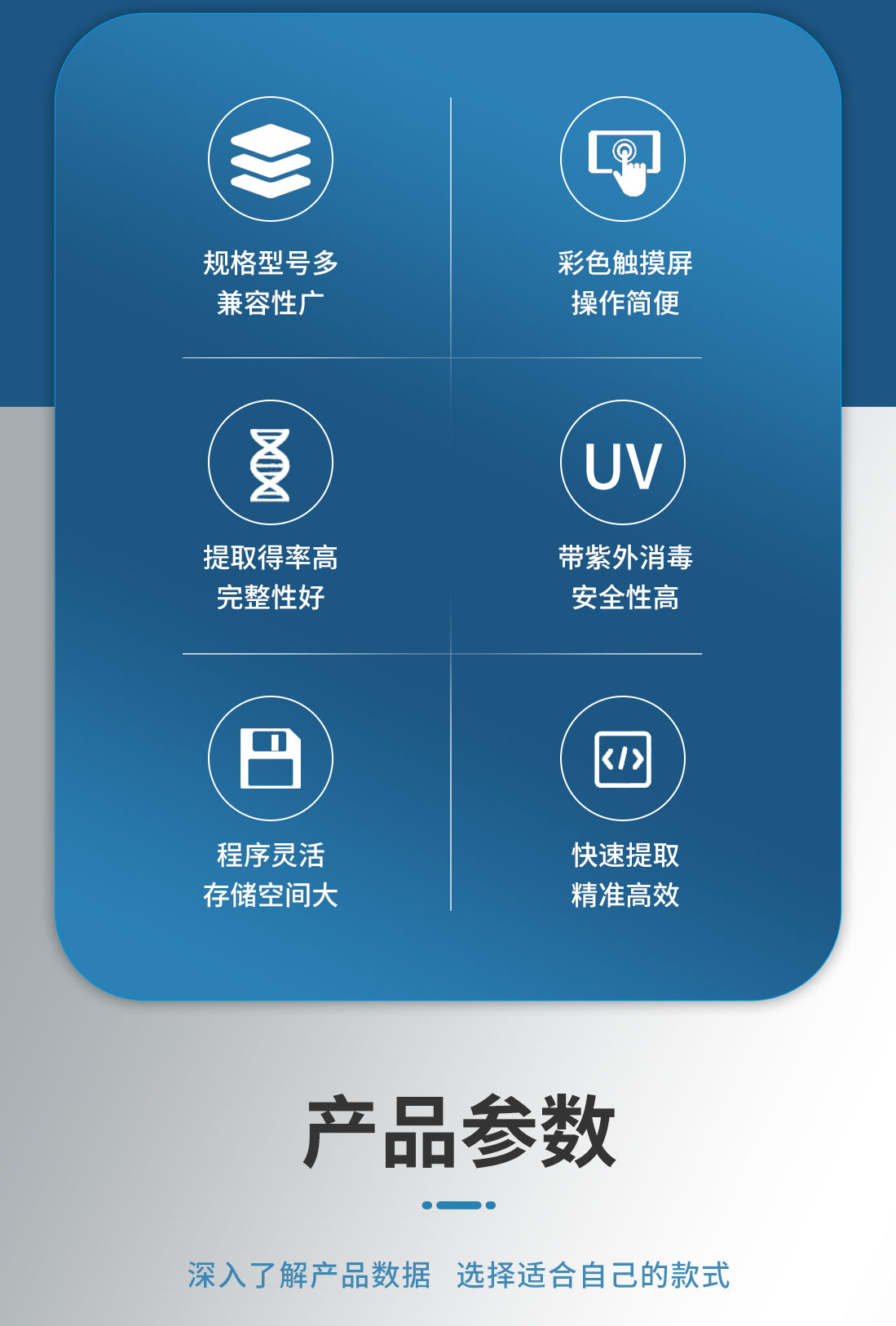 规格型号多
兼容性广

彩色触摸屏
操作简便

提取得率高
完整性好

UV

带紫外消毒
安全性高

程序灵活
存储空间大

快速提取
精准高效

产品参数

深入了解产品数据 选择适合自己的款式